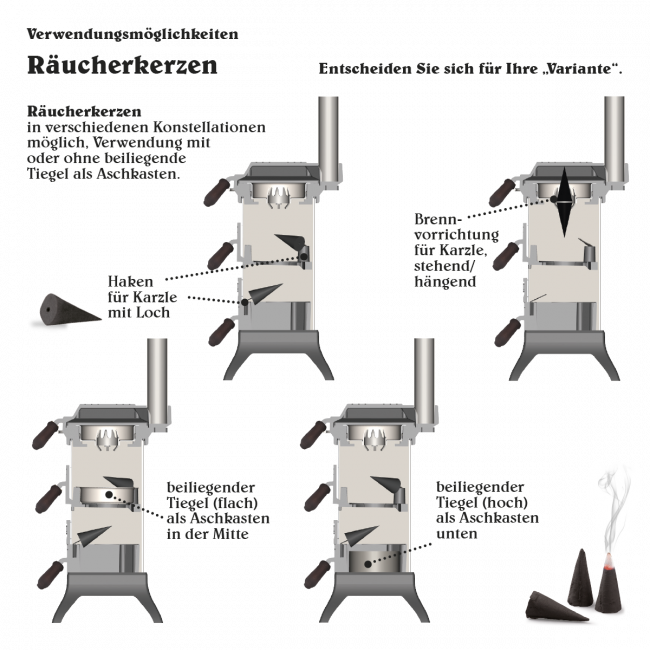 Verwendungsmöglichkeiten

Räucherkerzen

Entscheiden Sie sich für Ihre „Variante“.

Räucherkerzen
in verschiedenen Konstellationen möglich, Verwendung mit oder ohne beiliegende Tiegel als Aschkasten.

Haken für Karzle mit Loch

Brennvorrichtung für Karzle, stehend/ hängend

beiliegender Tiegel (flach) als Aschkasten in der Mitte

beiliegender Tiegel (hoch) als Aschkasten unten